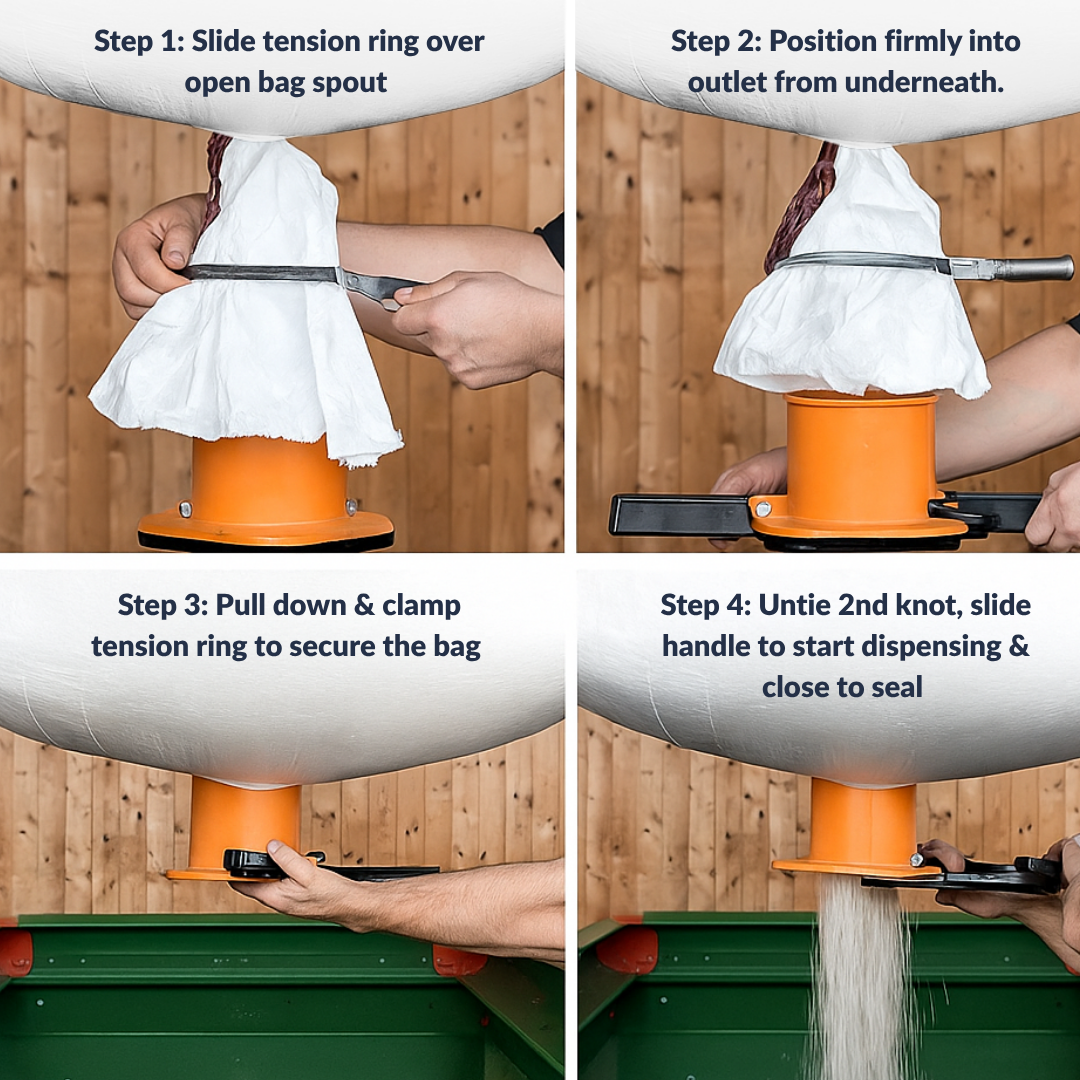 Step 1: Slide tension ring over open bag spout

Step 2: Position firmly into outlet from underneath.

Step 3: Pull down & clamp tension ring to secure the bag

Step 4: Untie 2nd knot, slide handle to start dispensing & close to seal