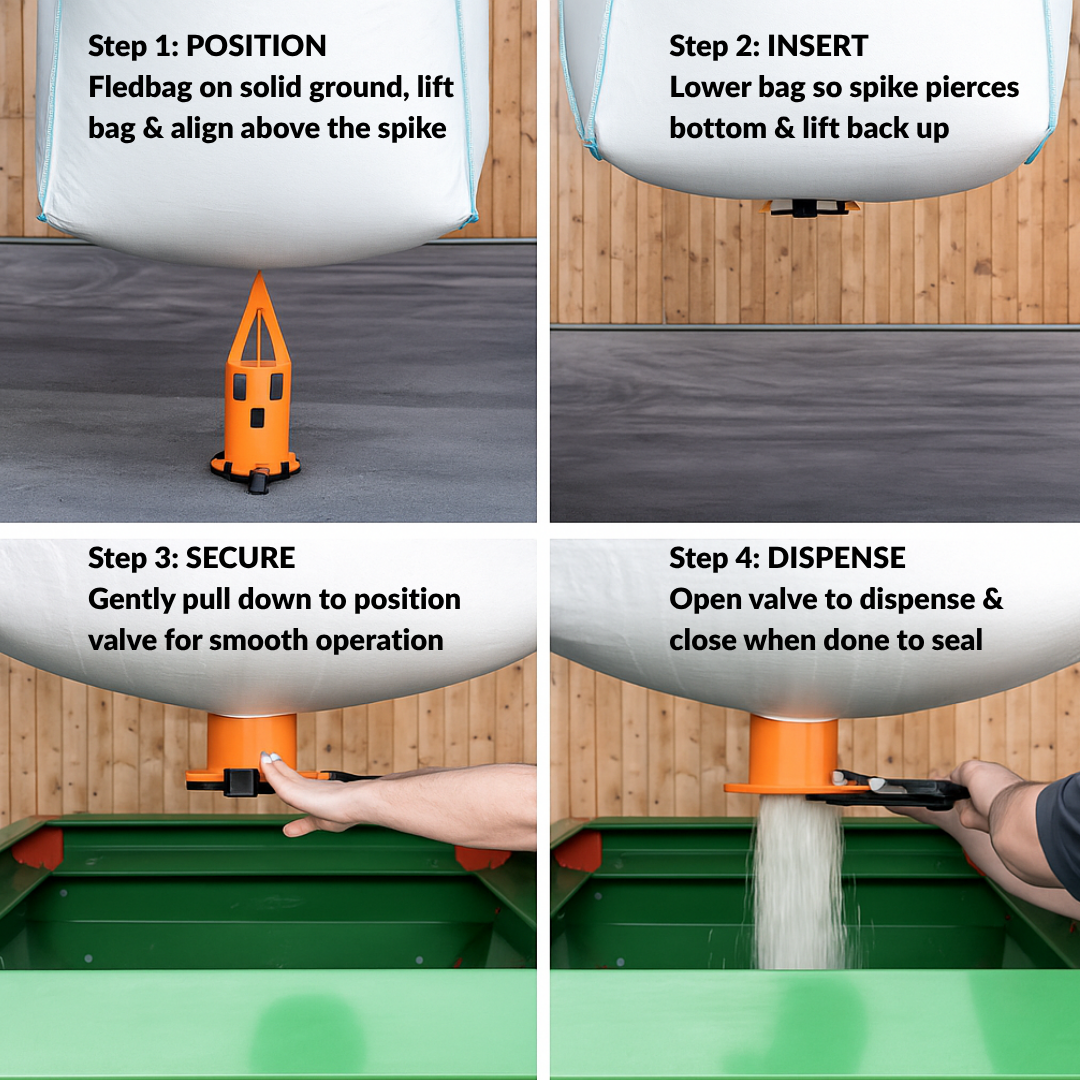 Step 1: POSITION
Fledbag on solid ground, lift bag & align above the spike

Step 2: INSERT
Lower bag so spike pierces bottom & lift back up

Step 3: SECURE
Gently pull down to position valve for smooth operation

Step 4: DISPENSE
Open valve to dispense & close when done to seal